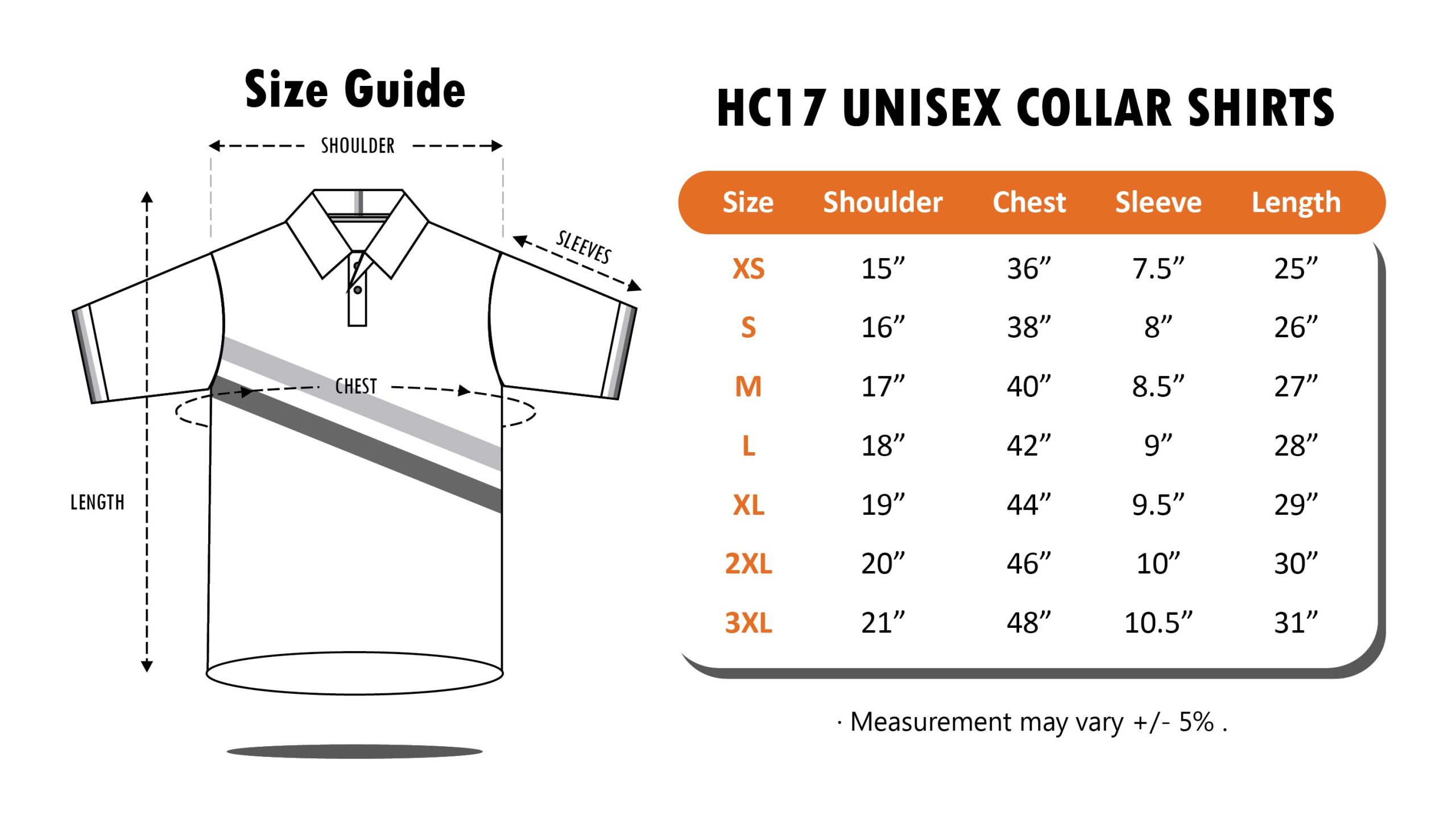 Size Guide

SHOULDER

SLEEVES

CHEST

LENGTH

HC17 UNISEX COLLAR SHIRTS

| Size | Shoulder | Chest | Sleeve | Length |
|---|---|---|---|---|
| XS | 15” | 36” | 7.5” | 25” |
| S | 16” | 38” | 8” | 26” |
| M | 17” | 40” | 8.5” | 27” |
| L | 18” | 42” | 9” | 28” |
| XL | 19” | 44” | 9.5” | 29” |
| 2XL | 20” | 46” | 10” | 30” |
| 3XL | 21” | 48” | 10.5” | 31” |

· Measurement may vary +/- 5% .