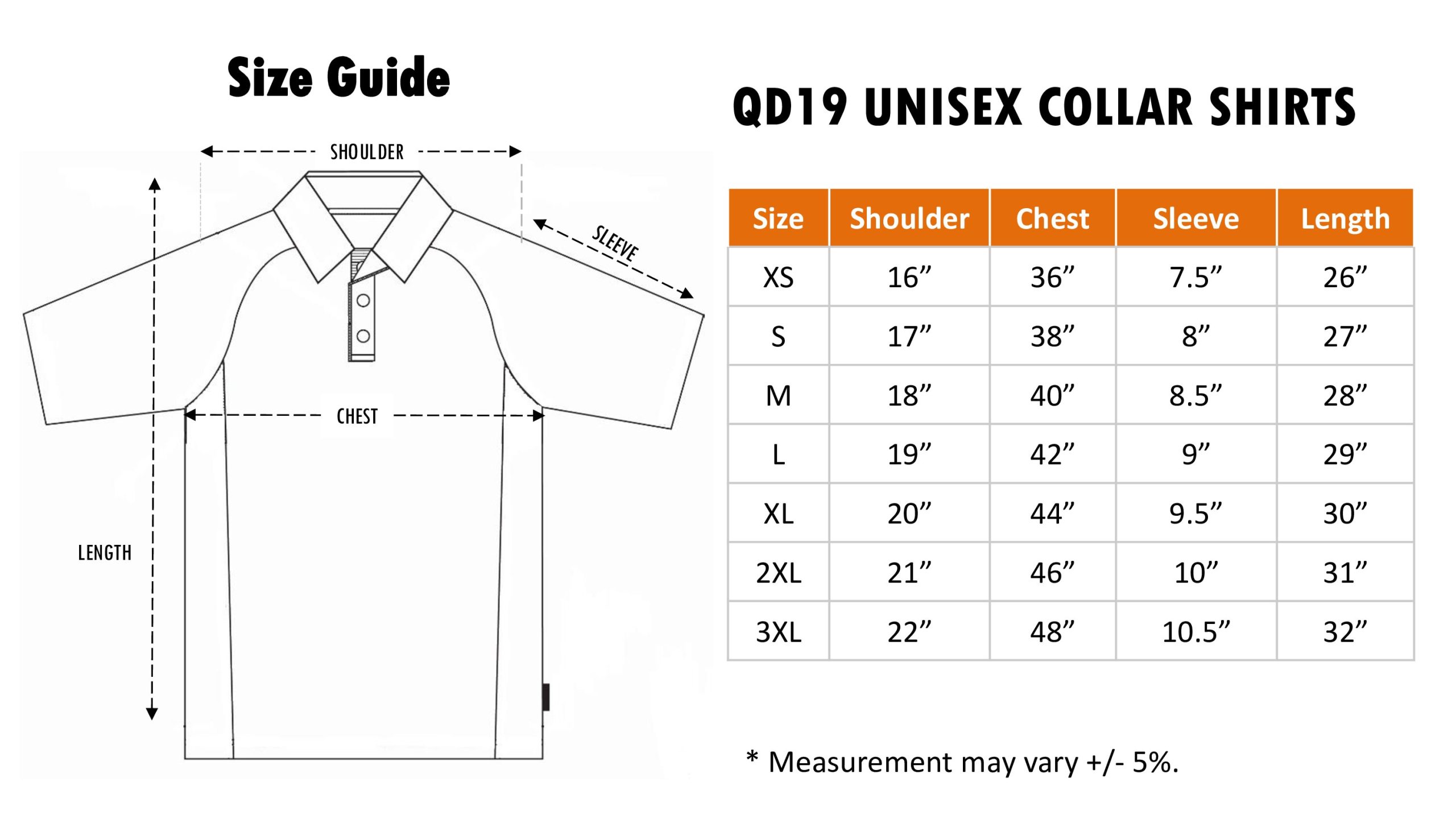 Size Guide

SHOULDER

SLEEVE

CHEST

LENGTH

QD19 UNISEX COLLAR SHIRTS

| Size | Shoulder | Chest | Sleeve | Length |
|---|---|---|---|---|
| XS | 16” | 36” | 7.5” | 26” |
| S | 17” | 38” | 8” | 27” |
| M | 18” | 40” | 8.5” | 28” |
| L | 19” | 42” | 9” | 29” |
| XL | 20” | 44” | 9.5” | 30” |
| 2XL | 21” | 46” | 10” | 31” |
| 3XL | 22” | 48” | 10.5” | 32” |

* Measurement may vary +/- 5%.